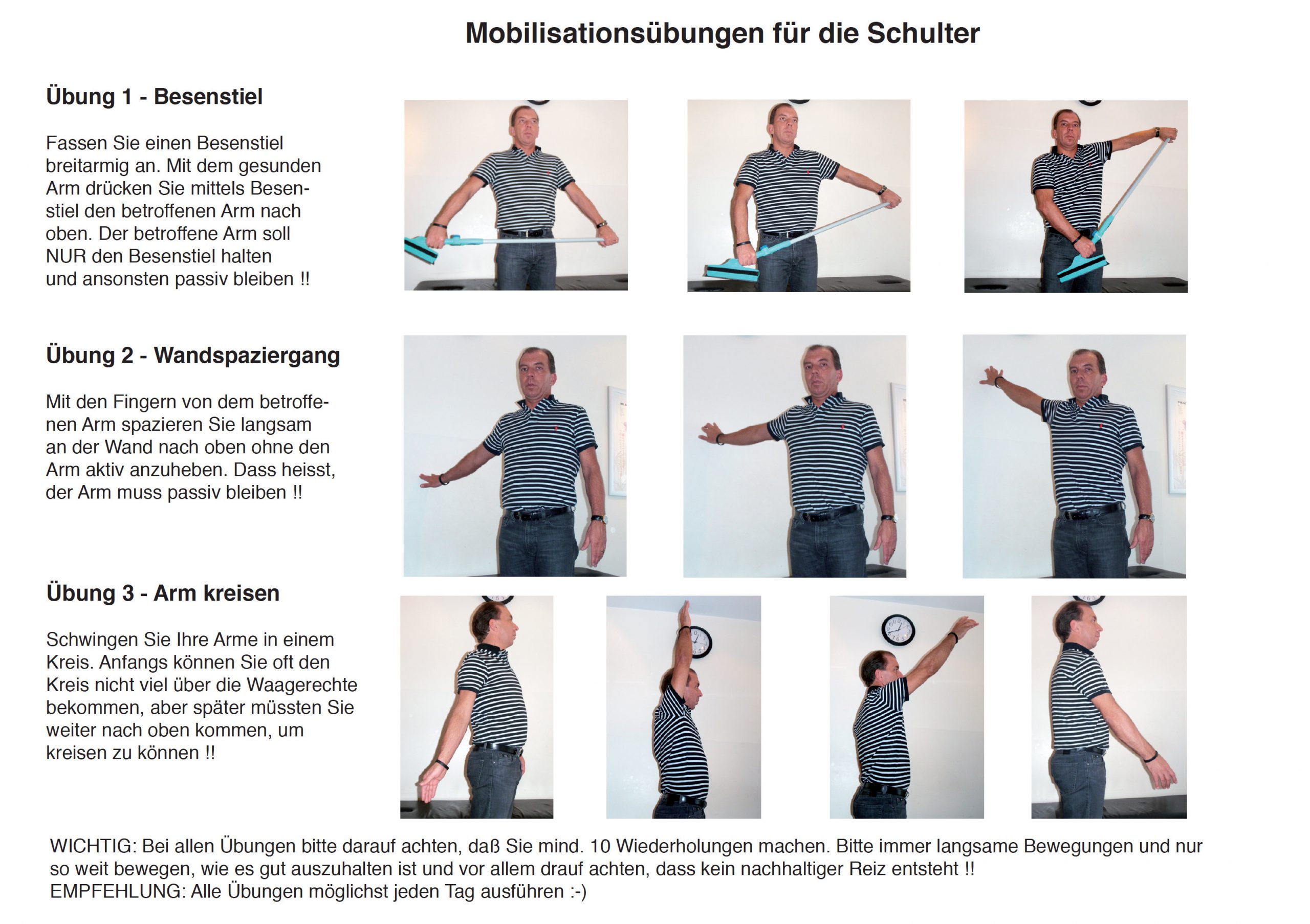 Mobilisationsübungen für die Schulter

Übung 1 - Besenstiel

Fassen Sie einen Besenstiel breitarmig an. Mit dem gesunden Arm drücken Sie mittels Besenstiel den betroffenen Arm nach oben. Der betroffene Arm soll NUR den Besenstiel halten und ansonsten passiv bleiben !!

Übung 2 - Wandspaziergang

Mit den Fingern von dem betroffenen Arm spazieren Sie langsam an der Wand nach oben ohne den Arm aktiv anzuheben. Dass heisst, der Arm muss passiv bleiben !!

Übung 3 - Arm kreisen

Schwingen Sie Ihre Arme in einem Kreis. Anfangs können Sie oft den Kreis nicht viel über die Waagerechte bekommen, aber später müssten Sie weiter nach oben kommen, um kreisen zu können !!

WICHTIG: Bei allen Übungen bitte darauf achten, daß Sie mind. 10 Wiederholungen machen. Bitte immer langsame Bewegungen und nur so weit bewegen, wie es gut auszuhalten ist und vor allem drauf achten, dass kein nachhaltiger Reiz entsteht !!
EMPFEHLUNG: Alle Übungen möglichst jeden Tag ausführen :-)