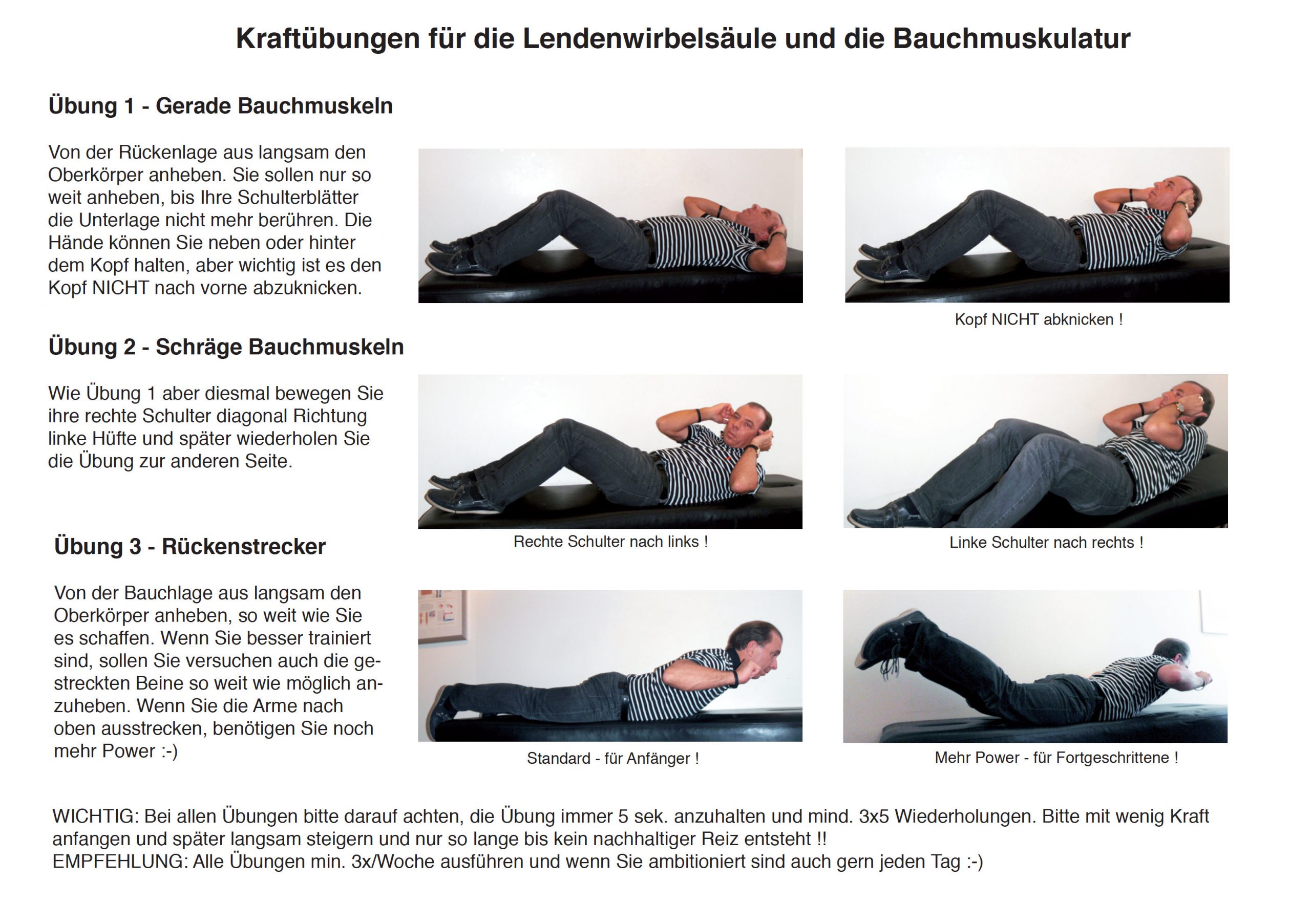 Kraftübungen für die Lendenwirbelsäule und die Bauchmuskulatur

Übung 1 - Gerade Bauchmuskeln

Von der Rückenlage aus langsam den Oberkörper anheben. Sie sollen nur so weit anheben, bis Ihre Schulterblätter die Unterlage nicht mehr berühren. Die Hände können Sie neben oder hinter dem Kopf halten, aber wichtig ist es den Kopf NICHT nach vorne abzuknicken.

Kopf NICHT abknicken !

Übung 2 - Schräge Bauchmuskeln

Wie Übung 1 aber diesmal bewegen Sie ihre rechte Schulter diagonal Richtung linke Hüfte und später wiederholen Sie die Übung zur anderen Seite.

Rechte Schulter nach links !

Linke Schulter nach rechts !

Übung 3 - Rückenstrecker

Von der Bauchlage aus langsam den Oberkörper anheben, so weit wie Sie es schaffen. Wenn Sie besser trainiert sind, sollen Sie versuchen auch die gestreckten Beine so weit wie möglich anzuheben. Wenn Sie die Arme nach oben ausstrecken, benötigen Sie noch mehr Power :-)

Standard - für Anfänger !

Mehr Power - für Fortgeschrittene !

WICHTIG: Bei allen Übungen bitte darauf achten, die Übung immer 5 sek. anzuhalten und mind. 3x5 Wiederholungen. Bitte mit wenig Kraft anfangen und später langsam steigern und nur so lange bis kein nachhaltiger Reiz entsteht !!
EMPFEHLUNG: Alle Übungen min. 3x/Woche ausführen und wenn Sie ambitioniert sind auch gern jeden Tag :-)