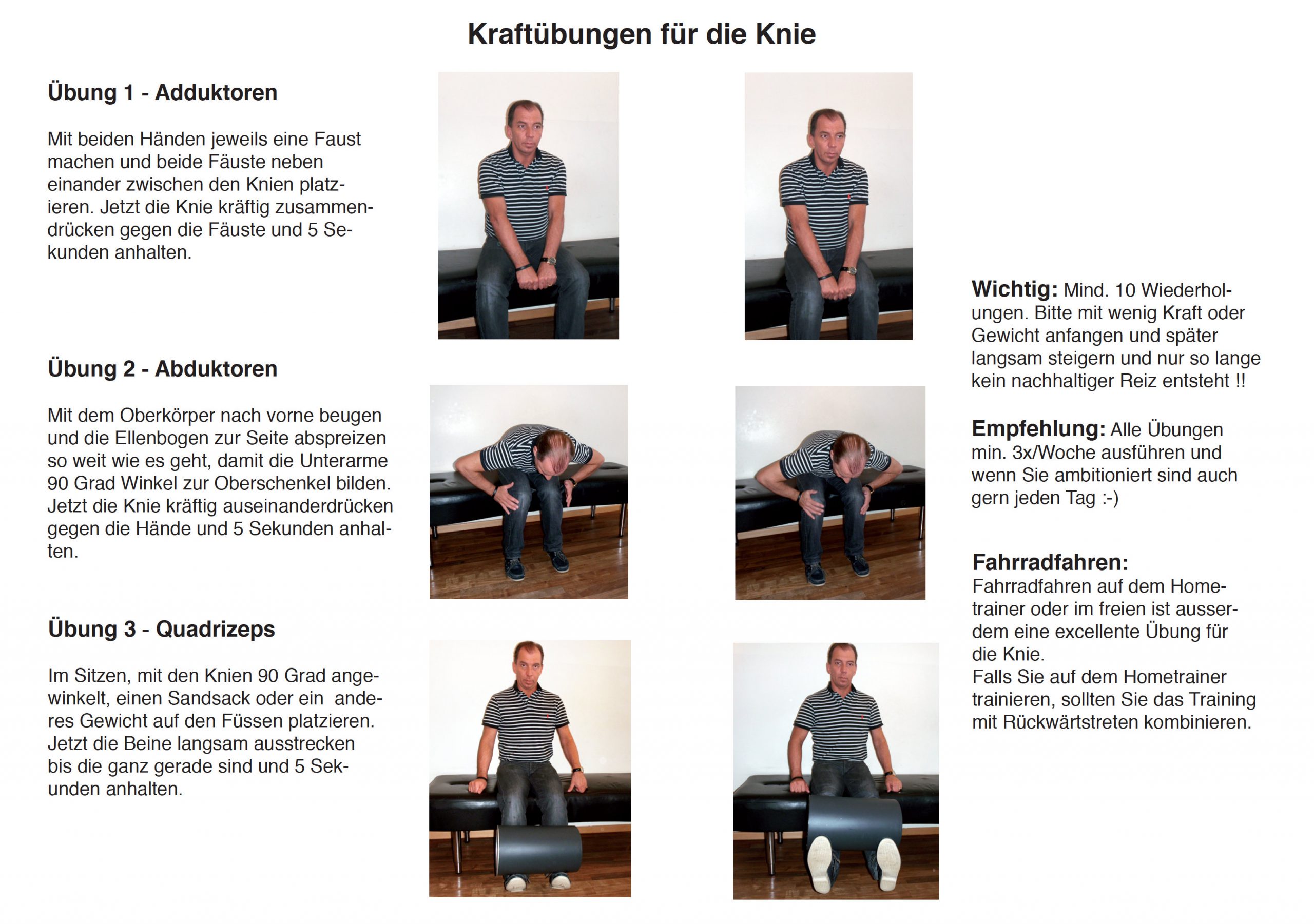 Kraftübungen für die Knie

Übung 1 - Adduktoren

Mit beiden Händen jeweils eine Faust machen und beide Fäuste neben einander zwischen den Knien platzieren. Jetzt die Knie kräftig zusammendrücken gegen die Fäuste und 5 Sekunden anhalten.

Übung 2 - Abduktoren

Mit dem Oberkörper nach vorne beugen und die Ellenbogen zur Seite abspreizen so weit wie es geht, damit die Unterarme 90 Grad Winkel zur Oberschenkel bilden. Jetzt die Knie kräftig auseinanderdrücken gegen die Hände und 5 Sekunden anhalten.

Übung 3 - Quadrizeps

Im Sitzen, mit den Knien 90 Grad angewinkelt, einen Sandsack oder ein anderes Gewicht auf den Füssen platzieren. Jetzt die Beine langsam ausstrecken bis die ganz gerade sind und 5 Sekunden anhalten.

Wichtig: Mind. 10 Wiederholungen. Bitte mit wenig Kraft oder Gewicht anfangen und später langsam steigern und nur so lange kein nachhaltiger Reiz entsteht !!

Empfehlung: Alle Übungen min. 3x/Woche ausführen und wenn Sie ambitioniert sind auch gern jeden Tag :-)

Fahrradfahren:
Fahrradfahren auf dem Hometrainer oder im freien ist ausserdem eine excellente Übung für die Knie.
Falls Sie auf dem Hometrainer trainieren, sollten Sie das Training mit Rückwärtstreten kombinieren.